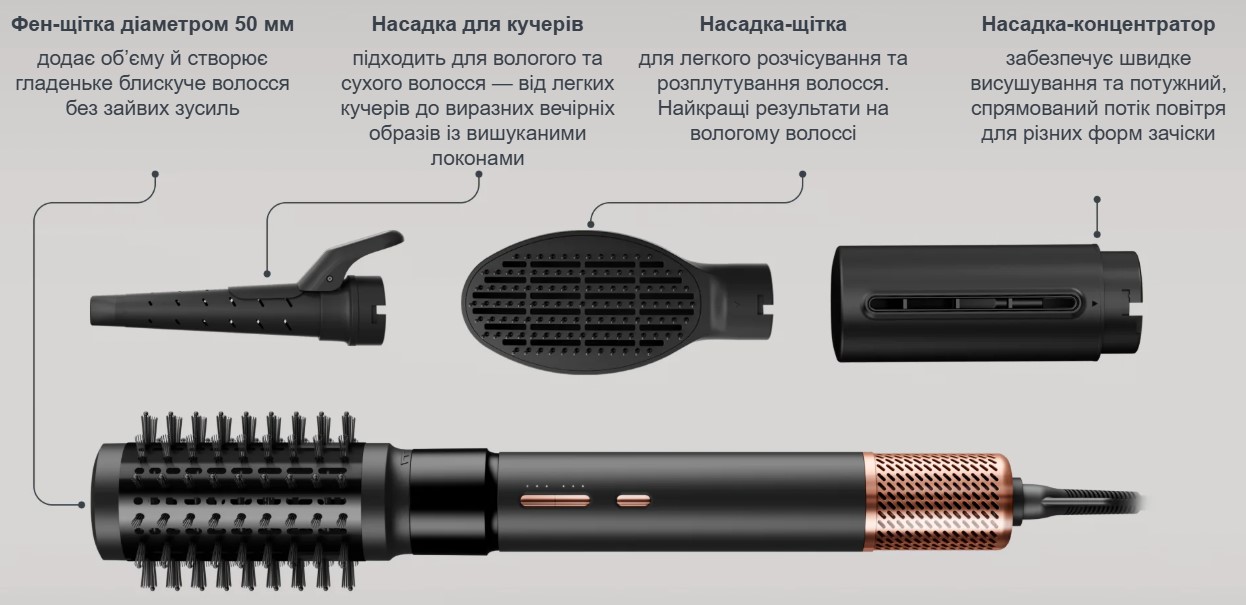 Фен-щітка діаметром 50 мм

додає об'єму й створює гладеньке блискуче волосся без зайвих зусиль

Насадка для кучерів

підходить для вологого та сухого волосся — від легких кучерів до виразних вечірніх образів із вишуканими локонами

Насадка-щітка

для легкого розчісування та розплутування волосся. Найкращі результати на вологому волоссі

Насадка-концентратор

забезпечує швидке висушування та потужний, спрямований потік повітря для різних форм зачіски