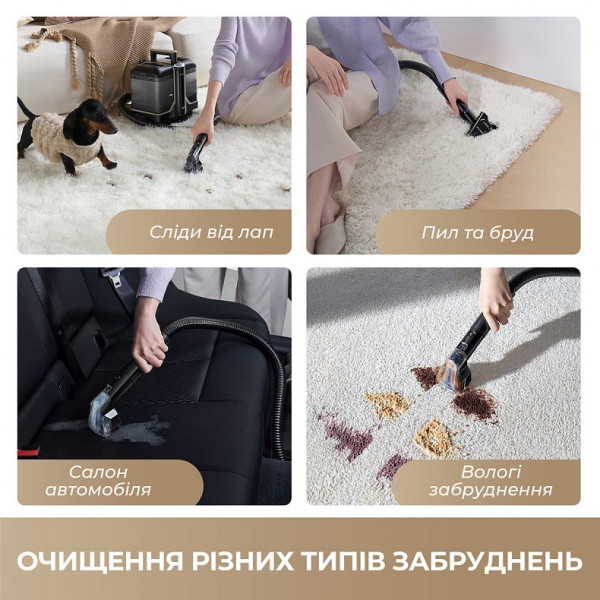 Сліди від лап

Пил та бруд

Салон автомобіля

Вологі забруднення

ОЧИЩЕННЯ РІЗНИХ ТИПІВ ЗАБРУДНЕНЬ