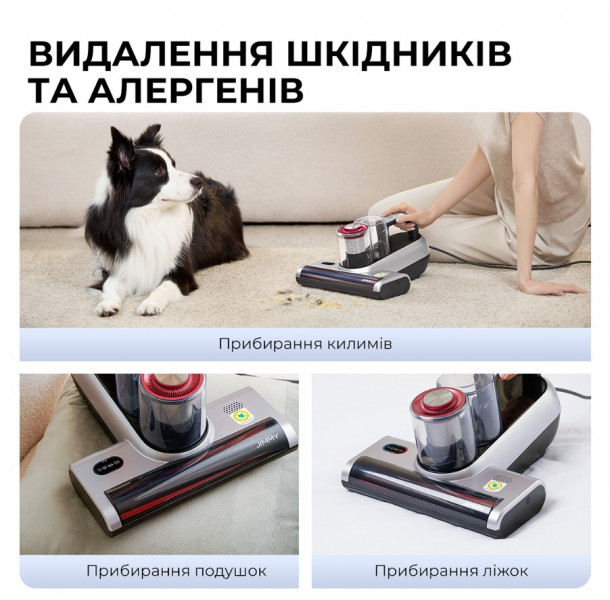 ВИДАЛЕННЯ ШКІДНИКІВ ТА АЛЕРГЕНІВ

Прибирання килимів

JIMMY

Прибирання подушок

Прибирання ліжок