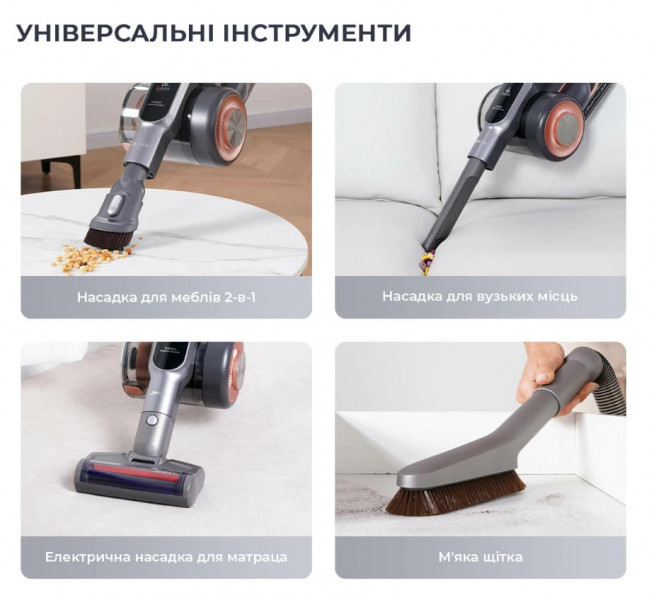 УНІВЕРСАЛЬНІ ІНСТРУМЕНТИ

Насадка для меблів 2-в-1

Насадка для вузьких місць

Електрична насадка для матраца

М'яка щітка