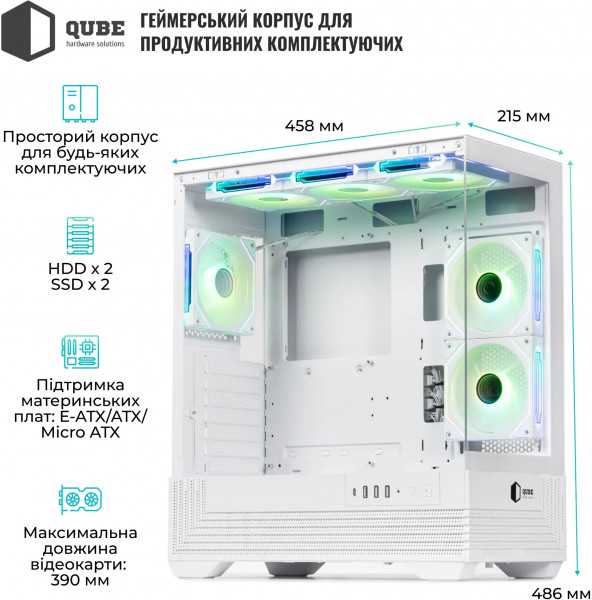 QUBE
hardware solutions

ГЕЙМЕРСЬКИЙ КОРПУС ДЛЯ ПРОДУКТИВНИХ КОМПЛЕКТУЮЧИХ

Просторий корпус для будь-яких комплектуючих

HDD x 2
SSD x 2

Підтримка материнських плат: E-ATX/ATX/ Micro ATX

Максимальна довжина відеокарти: 390 мм

458 мм

215 мм

486 мм

QUBE