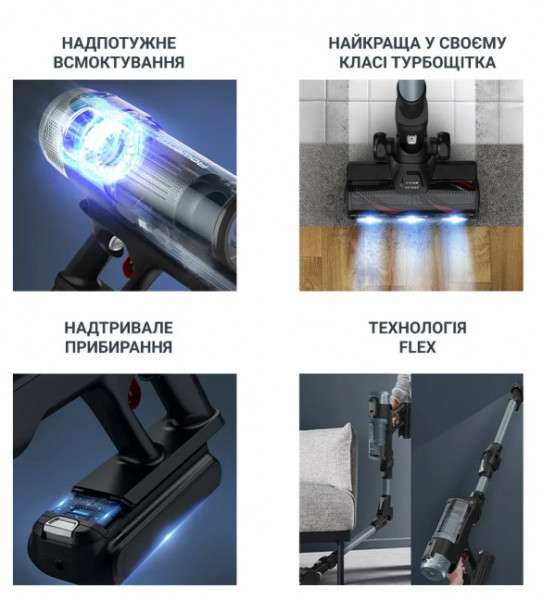 НАДПОТУЖНЕ ВСМОКТУВАННЯ

НАЙКРАЩА У СВОЄМУ КЛАСІ ТУРБОЩІТКА

НАДТРИВАЛЕ ПРИБИРАННЯ

ТЕХНОЛОГІЯ FLEX