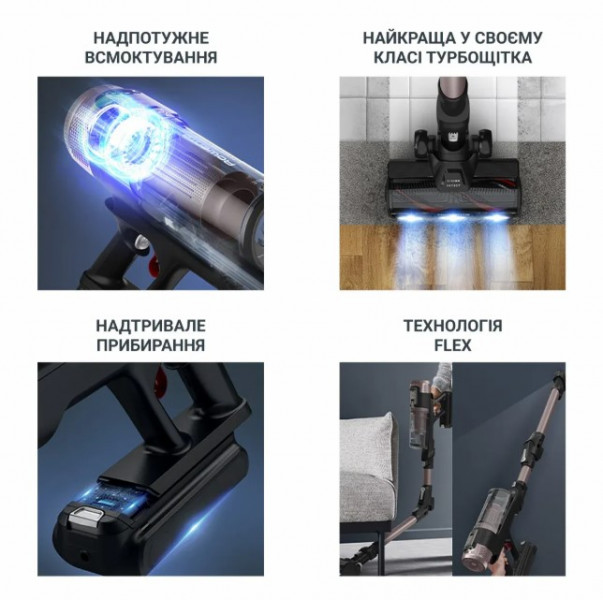 НАДПОТУЖНЕ ВСМОКТУВАННЯ

НАЙКРАЩА У СВОЄМУ КЛАСІ ТУРБОЩІТКА

НАДТРИВАЛЕ ПРИБИРАННЯ

ТЕХНОЛОГІЯ FLEX